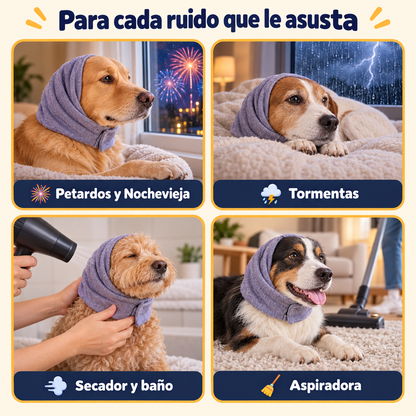 Para cada ruido que le asusta

Petardos y Nochevieja

Tormentas

Secador y baño

Aspiradora